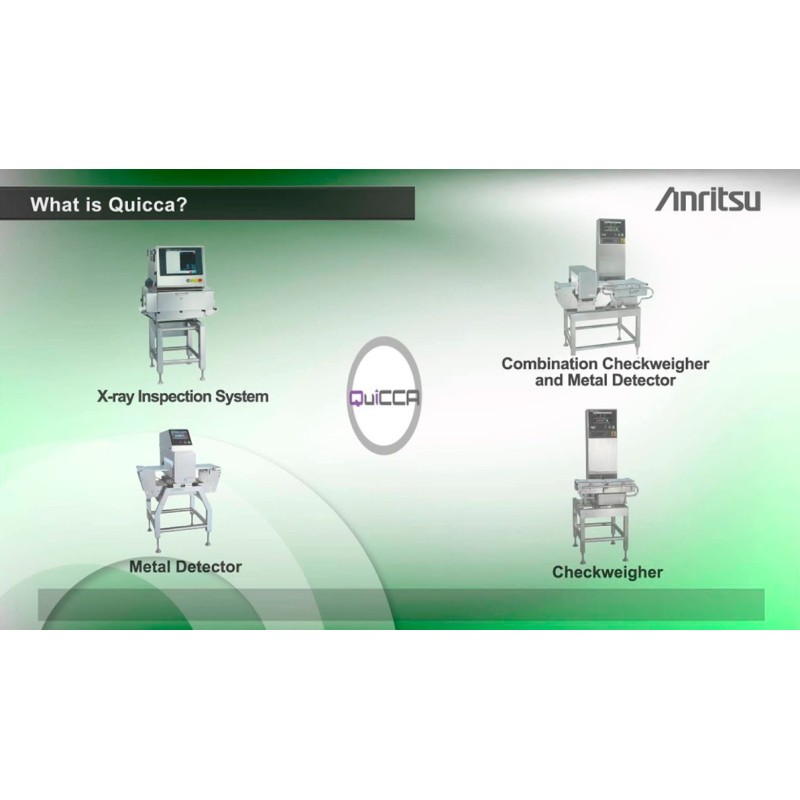 What is Quicca?

Anritsu

X-ray Inspection System

QuiCCA

Combination Checkweigher and Metal Detector

Metal Detector

Checkweigher