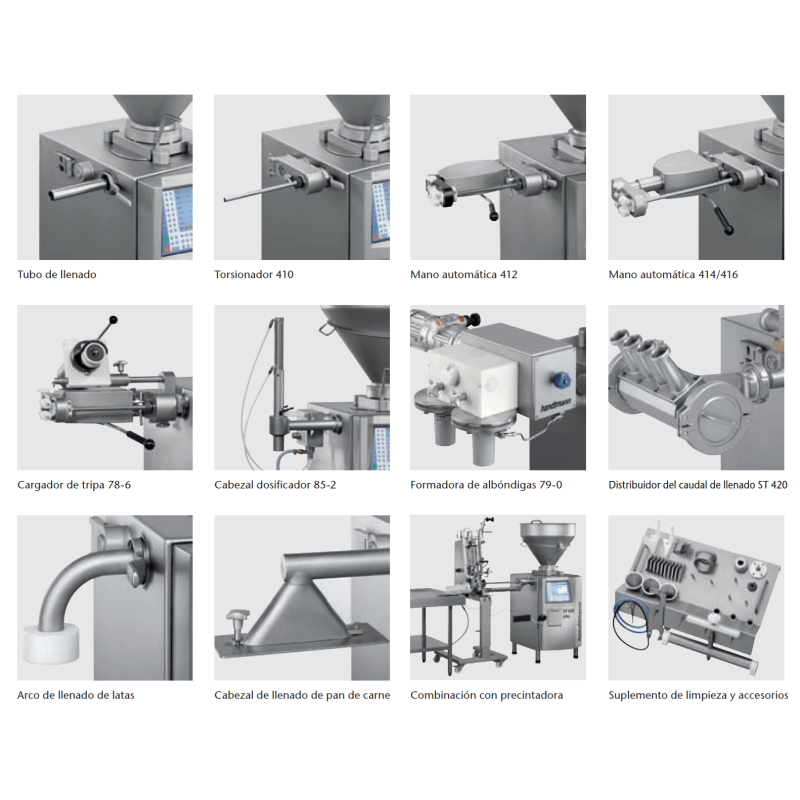 Tubo de llenado

Torsionador 410

Mano automática 412

Mano automática 414/416

Cargador de tripa 78-6

Cabezal dosificador 85-2

handtmann

Formadora de albóndigas 79-0

Distribuidor del caudal de llenado ST 420

Arco de llenado de latas

Cabezal de llenado de pan de carne

Combinación con precintadora

Suplemento de limpieza y accesorios